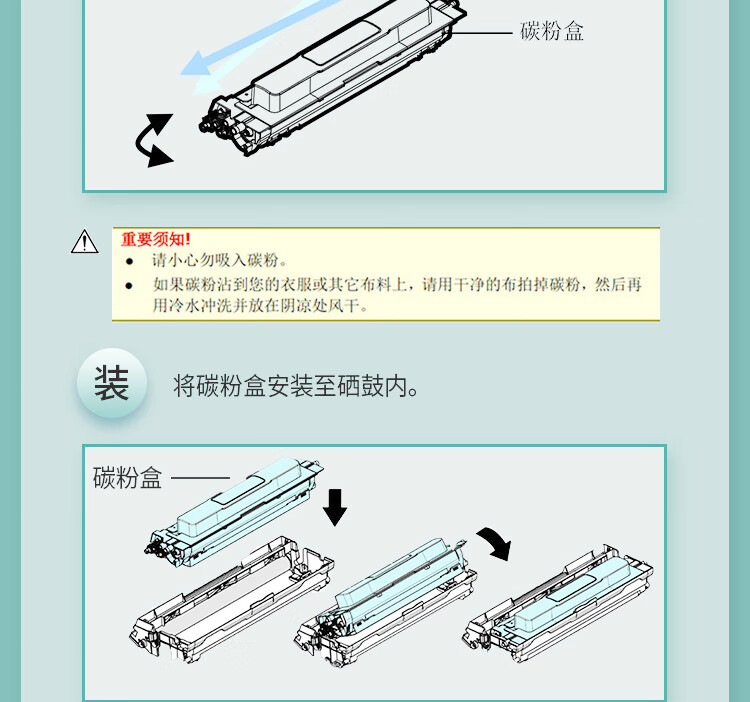 碳粉盒

重要须知!
● 请小心勿吸入碳粉。
● 如果碳粉沾到您的衣服或其它布料上，请用干净的布拍掉碳粉，然后再用冷水冲洗并放在阴凉处风干。

装 将碳粉盒安装至硒鼓内。

碳粉盒